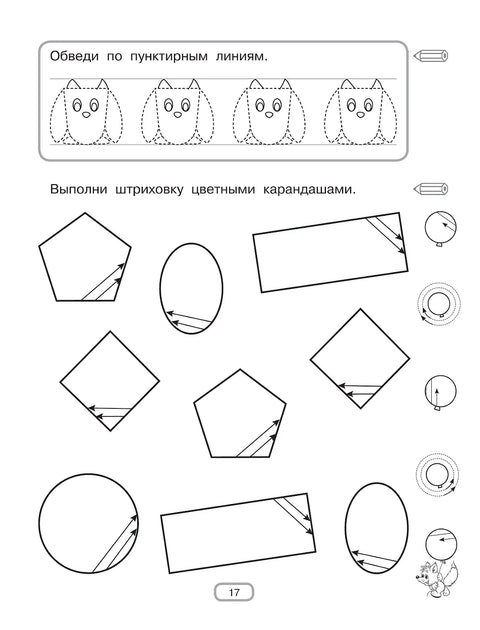 Обведи по пунктирным линиям.

Выполни штриховку цветными карандашами.

17