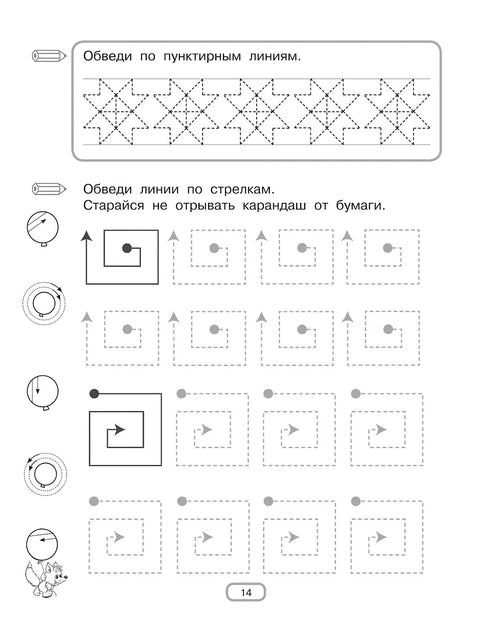 Обведи по пунктирным линиям.

Обведи линии по стрелкам.
Старайся не отрывать карандаш от бумаги.

14