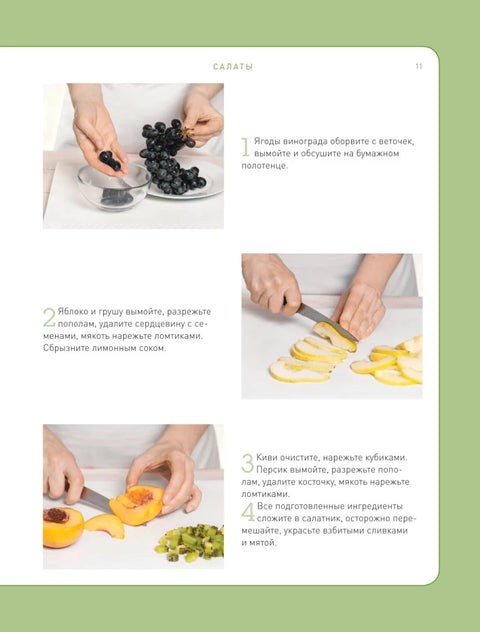 САЛАТЫ

11

1 Ягоды винограда оборвите с веточек, вымойте и обсушите на бумажном полотенце.

2 Яблоко и грушу вымойте, разрежьте пополам, удалите сердцевину с семенами, мякоть нарежьте ломтиками. Сбрызните лимонным соком.

3 Киви очистите, нарежьте кубиками. Персик вымойте, разрежьте пополам, удалите косточку, мякоть нарежьте ломтиками.
4 Все подготовленные ингредиенты сложите в салатник, осторожно перемешайте, украсьте взбитыми сливками и мятой.