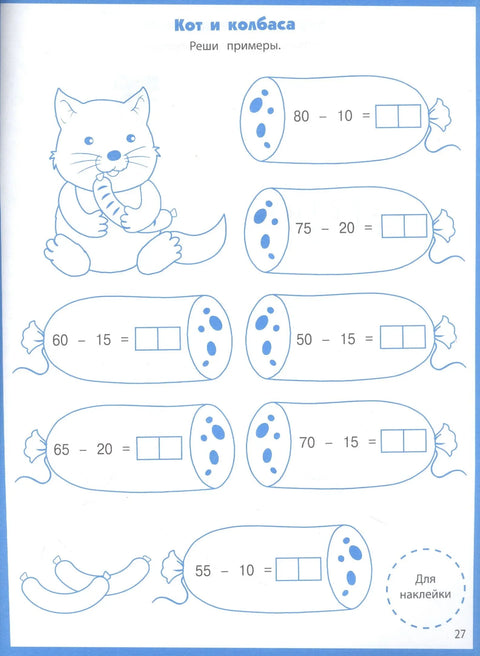 Кот и колбаса

Реши примеры.

$80 - 10 =$

$75 - 20 =$

$60 - 15 =$

$50 - 15 =$

$65 - 20 =$

$70 - 15 =$

$55 - 10 =$

Для наклейки

27